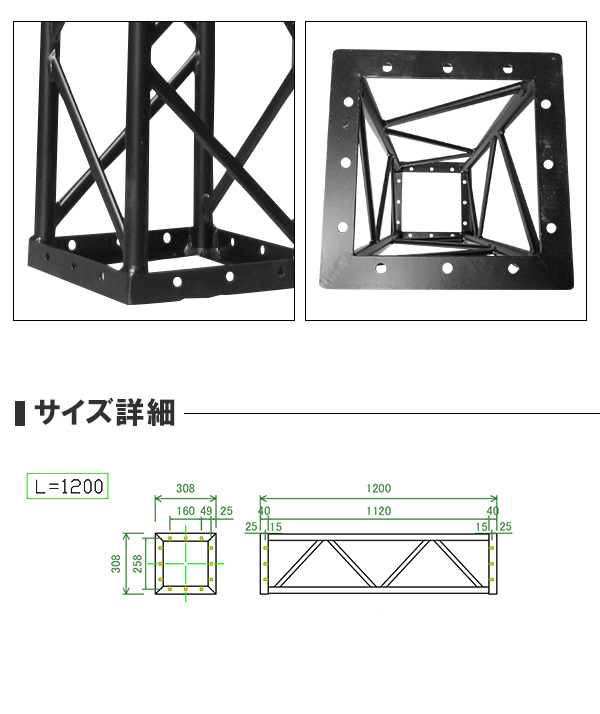 サイズ詳細

L=1200

308
160 49 25
308
258

1200
40 1120 40
25 15 15 25